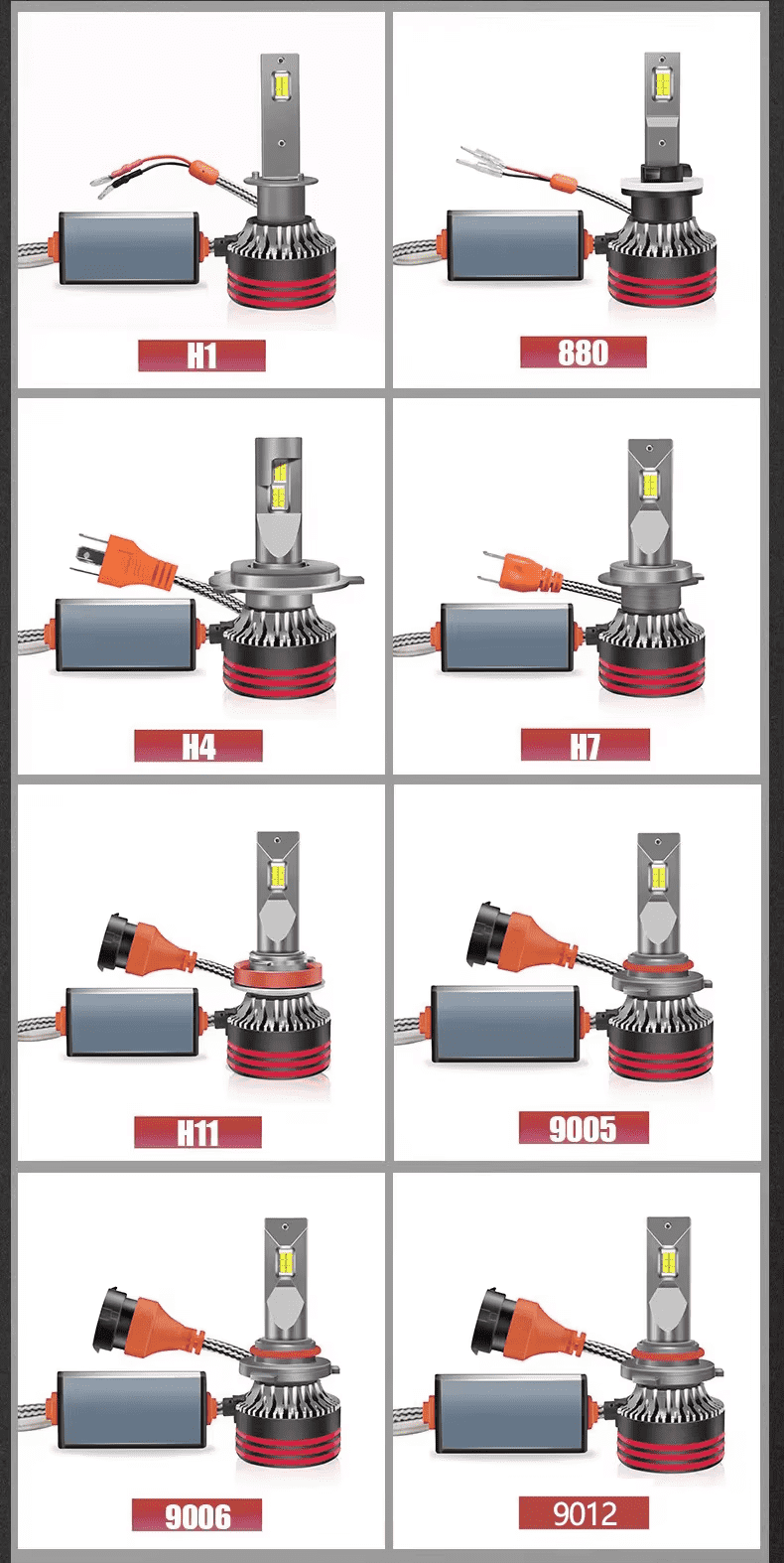 H1

880

H4

H7

H11

9005

9006

9012