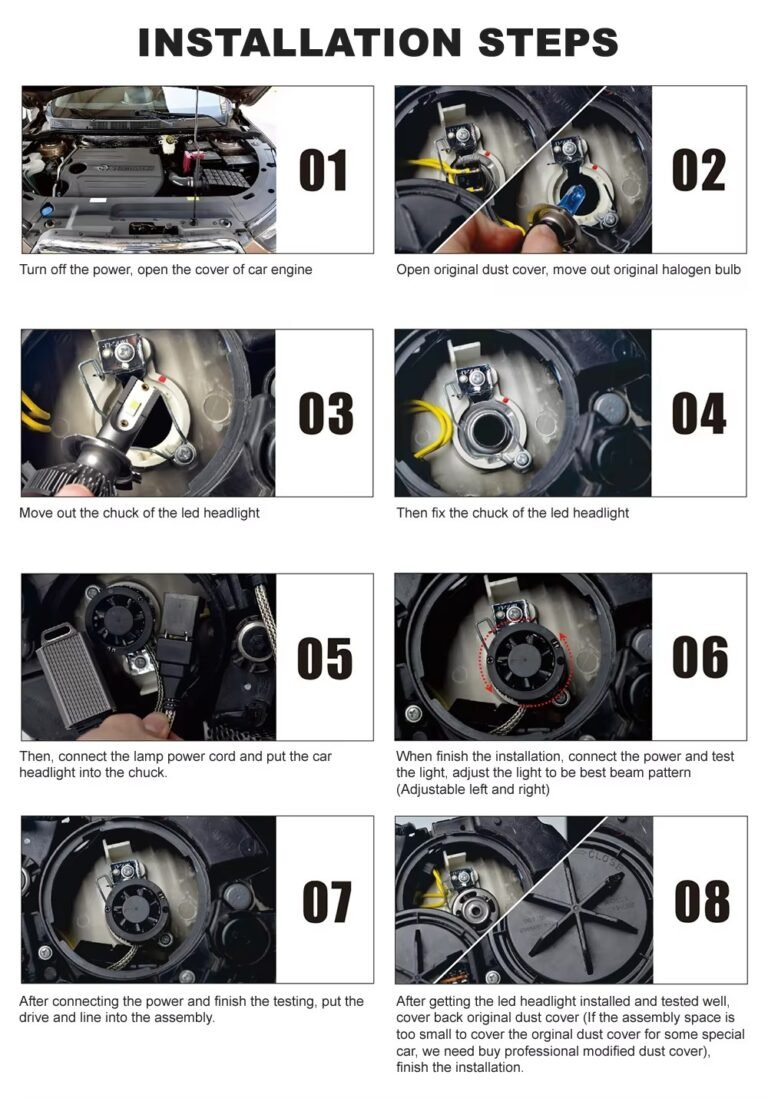 INSTALLATION STEPS

01
Turn off the power, open the cover of car engine

02
Open original dust cover, move out original halogen bulb

03
Move out the chuck of the led headlight

04
Then fix the chuck of the led headlight

05
Then, connect the lamp power cord and put the car headlight into the chuck.

06
When finish the installation, connect the power and test the light, adjust the light to be best beam pattern (Adjustable left and right)

07
After connecting the power and finish the testing, put the drive and line into the assembly.

08
After getting the led headlight installed and tested well, cover back original dust cover (If the assembly space is too small to cover the orginal dust cover for some special car, we need buy professional modified dust cover), finish the installation.