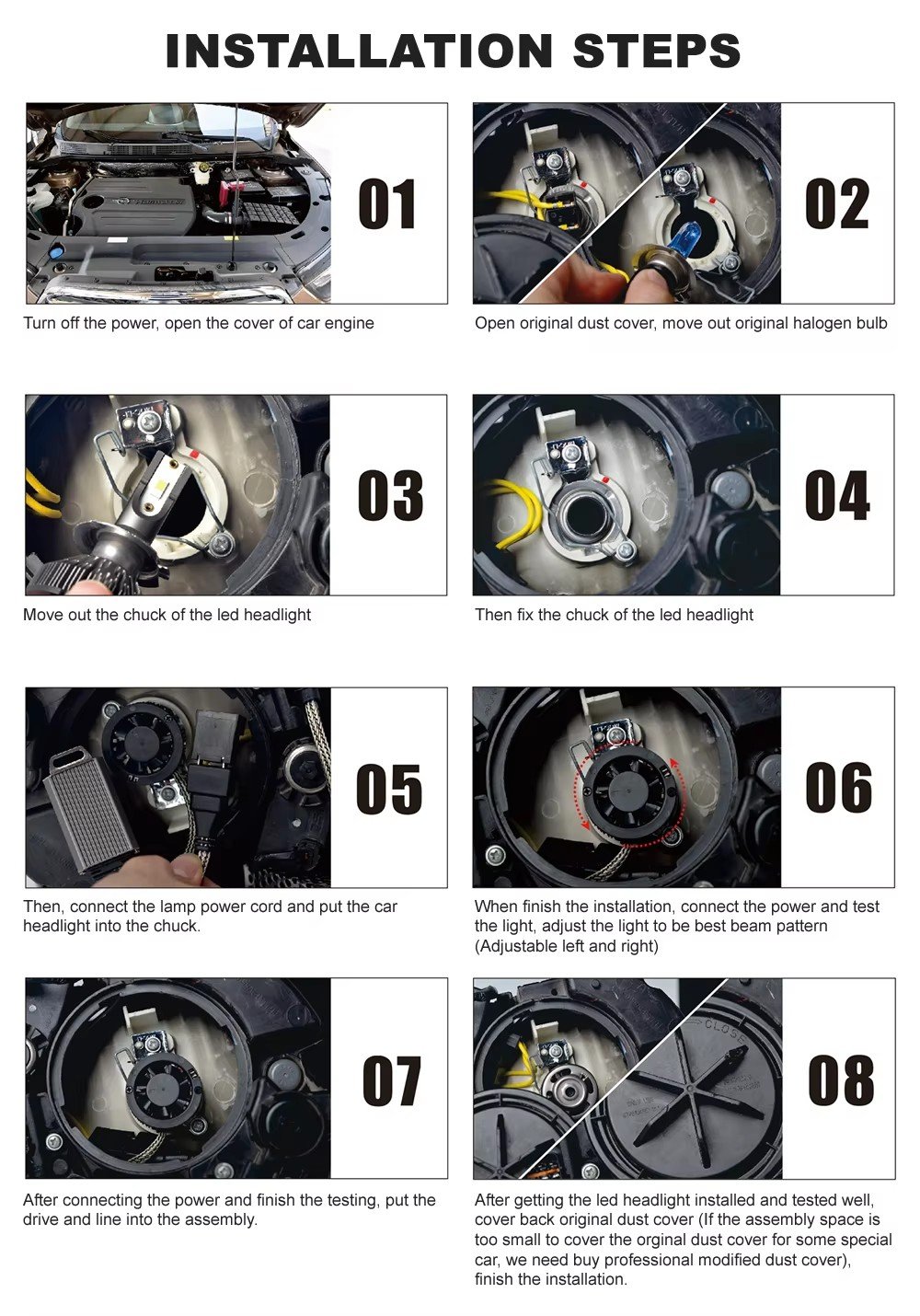 INSTALLATION STEPS

01

Turn off the power, open the cover of car engine

02

Open original dust cover, move out original halogen bulb

03

Move out the chuck of the led headlight

04

Then fix the chuck of the led headlight

05

Then, connect the lamp power cord and put the car headlight into the chuck.

06

When finish the installation, connect the power and test the light, adjust the light to be best beam pattern (Adjustable left and right)

07

After connecting the power and finish the testing, put the drive and line into the assembly.

CLOSE

08

After getting the led headlight installed and tested well, cover back original dust cover (If the assembly space is too small to cover the orginal dust cover for some special car, we need buy professional modified dust cover), finish the installation.