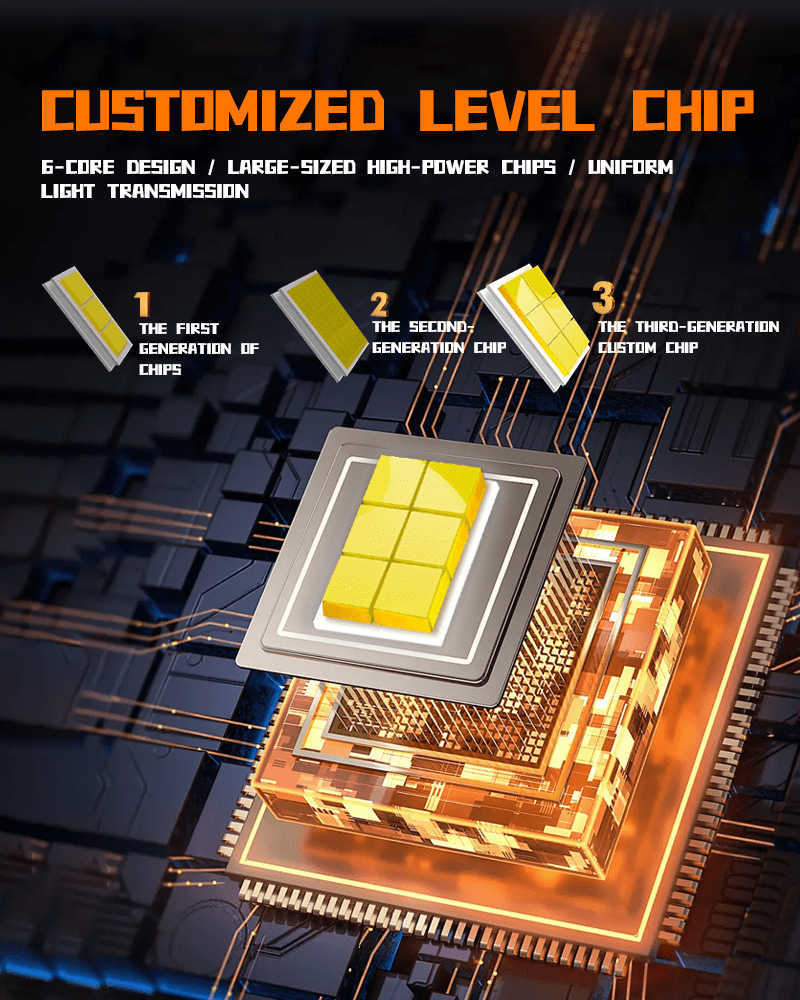 CUSTOMIZED LEVEL CHIP

6-CORE DESIGN / LARGE-SIZED HIGH-POWER CHIPS / UNIFORM LIGHT TRANSMISSION

1
THE FIRST GENERATION OF CHIPS

2
THE SECOND-GENERATION CHIP

3
THE THIRD-GENERATION CUSTOM CHIP