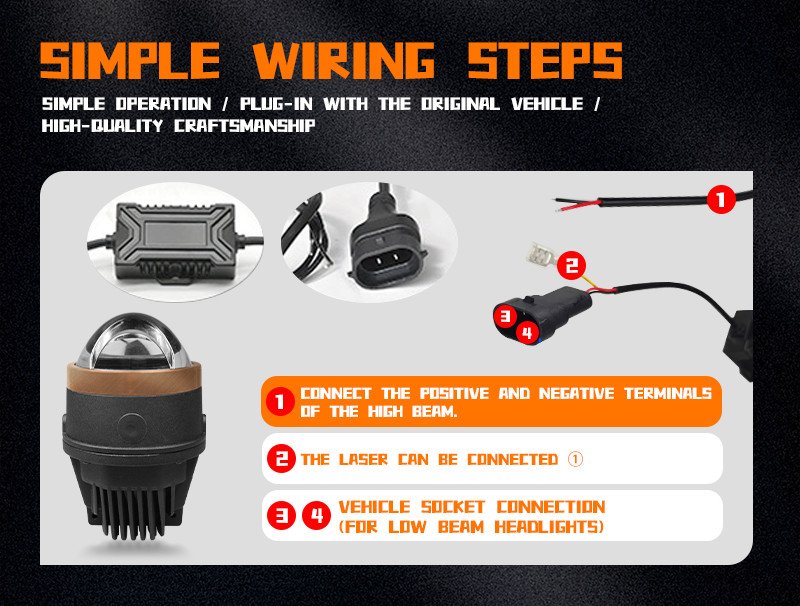 SIMPLE WIRING STEPS

SIMPLE OPERATION / PLUG-IN WITH THE ORIGINAL VEHICLE / HIGH-QUALITY CRAFTSMANSHIP

1

2

3

4

1 CONNECT THE POSITIVE AND NEGATIVE TERMINALS OF THE HIGH BEAM.

2 THE LASER CAN BE CONNECTED ①

3 4 VEHICLE SOCKET CONNECTION (FOR LOW BEAM HEADLIGHTS)