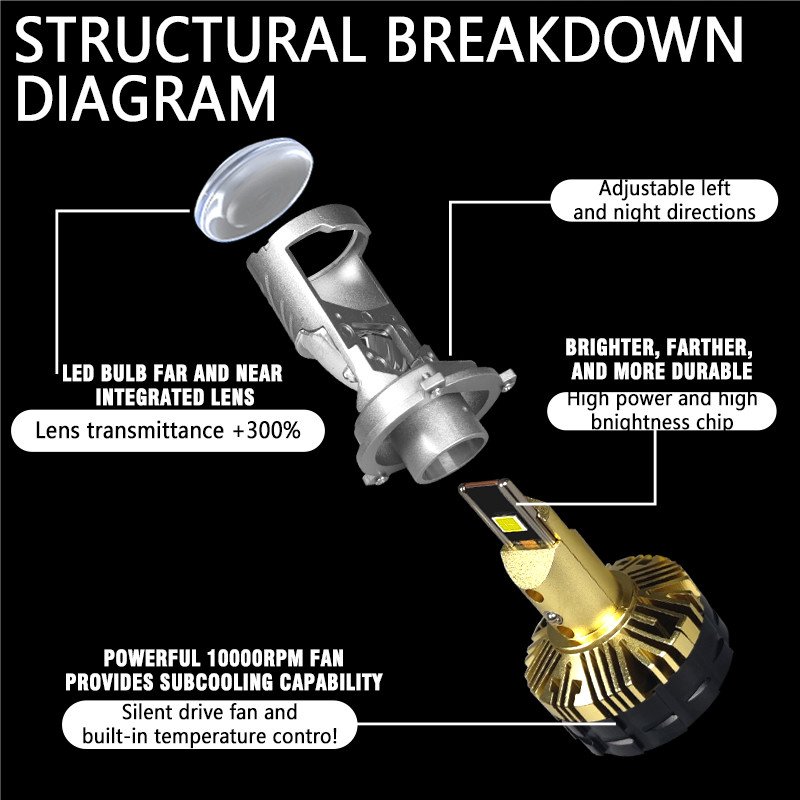 STRUCTURAL BREAKDOWN DIAGRAM

Adjustable left and night directions

LED BULB FAR AND NEAR INTEGRATED LENS

Lens transmittance +300%

BRIGHTER, FARTHER, AND MORE DURABLE

High power and high bnightness chip

POWERFUL 10000RPM FAN PROVIDES SUBCOOLING CAPABILITY

Silent drive fan and built-in temperature contro!